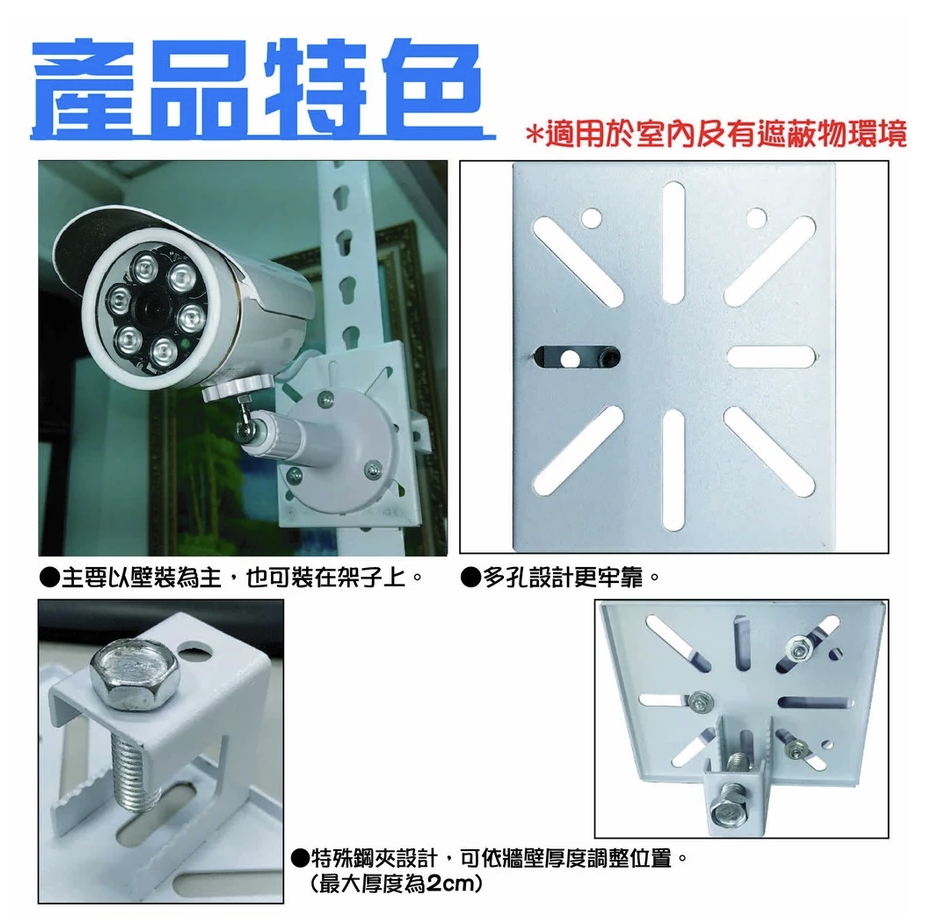 產品特色

*適用於室內及有遮蔽物環境

●主要以壁裝為主，也可裝在架子上。

●多孔設計更牢靠。

●特殊鋼夾設計，可依牆壁厚度調整位置。
(最大厚度為2cm)