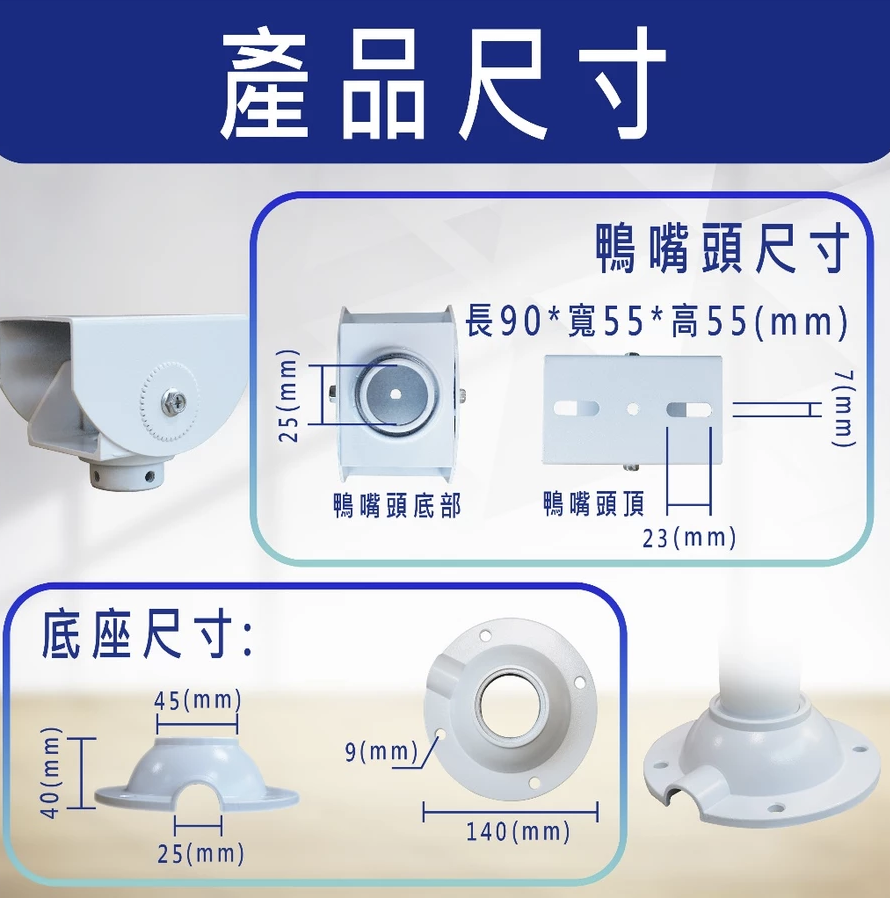 產品尺寸

鴨嘴頭尺寸

長90*寬55*高55(mm)

25(mm)

7(mm)

鴨嘴頭底部

鴨嘴頭頂

23(mm)

底座尺寸:

45(mm)

40(mm)

25(mm)

9(mm)

140(mm)