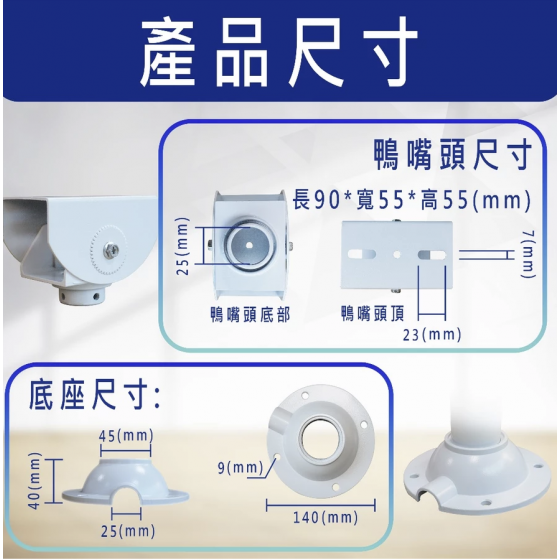 產品尺寸

鴨嘴頭尺寸

長90*寬55*高55(mm)

25(mm)

7(mm)

鴨嘴頭底部

鴨嘴頭頂

23(mm)

底座尺寸:

45(mm)

40(mm)

25(mm)

9(mm)

140(mm)